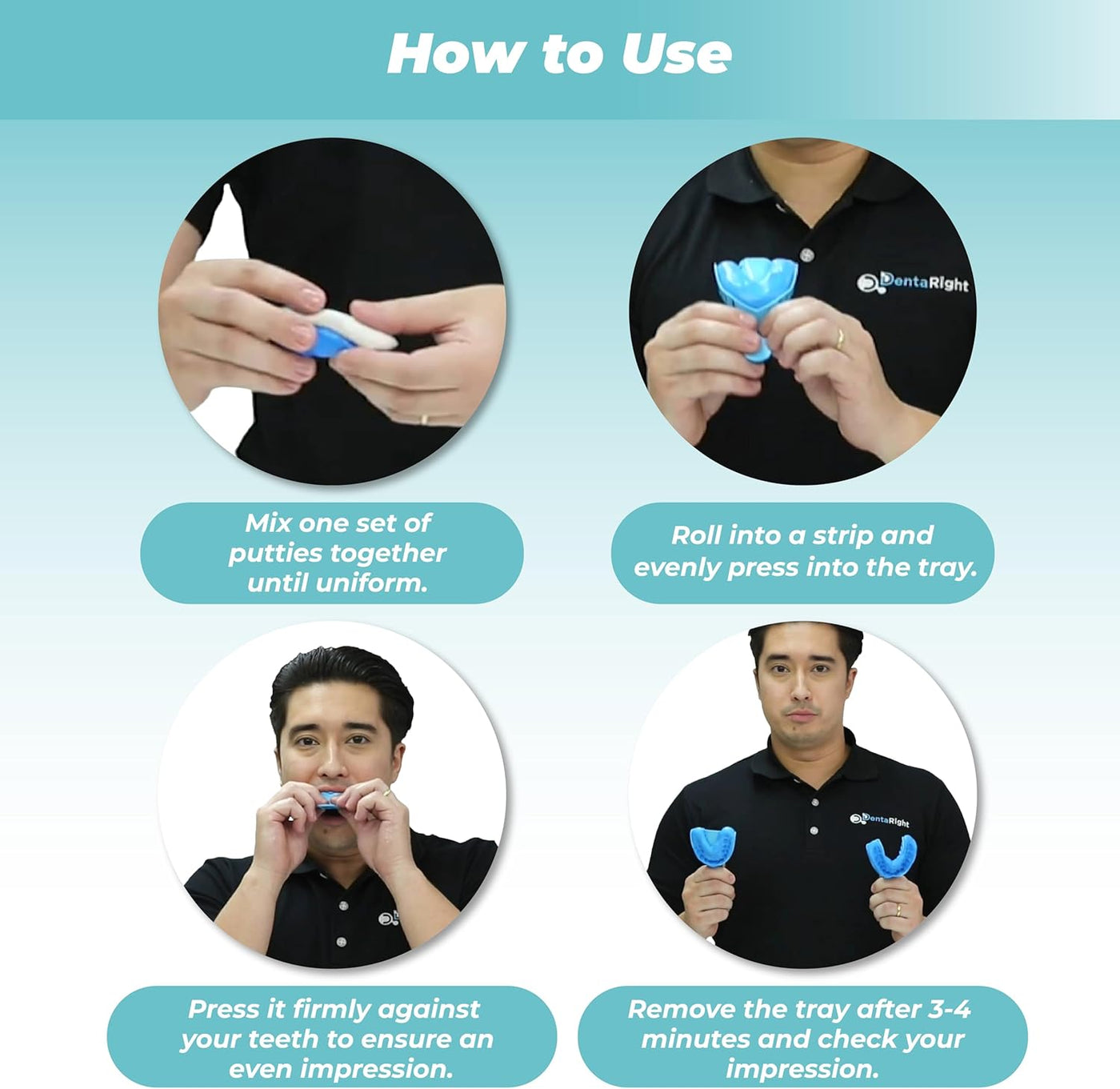 How to Use

DentaRight

Mix one set of putties together until uniform.

Roll into a strip and evenly press into the tray.

DentaRight

Press it firmly against your teeth to ensure an even impression.

Remove the tray after 3-4 minutes and check your impression.